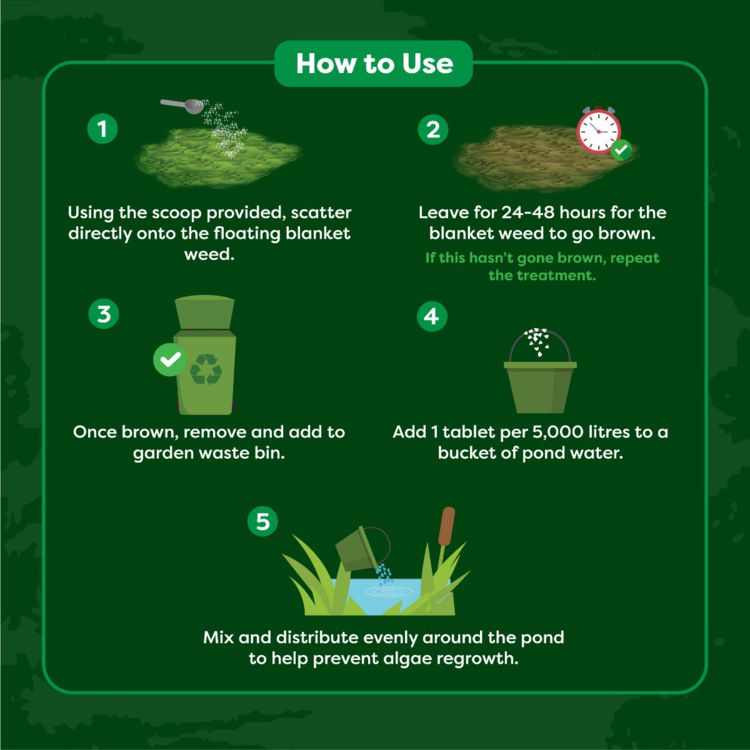 How to Use

1

Using the scoop provided, scatter directly onto the floating blanket weed.

2

Leave for 24-48 hours for the blanket weed to go brown.

If this hasn't gone brown, repeat the treatment.

3

Once brown, remove and add to garden waste bin.

4

Add 1 tablet per 5,000 litres to a bucket of pond water.

5

Mix and distribute evenly around the pond to help prevent algae regrowth.